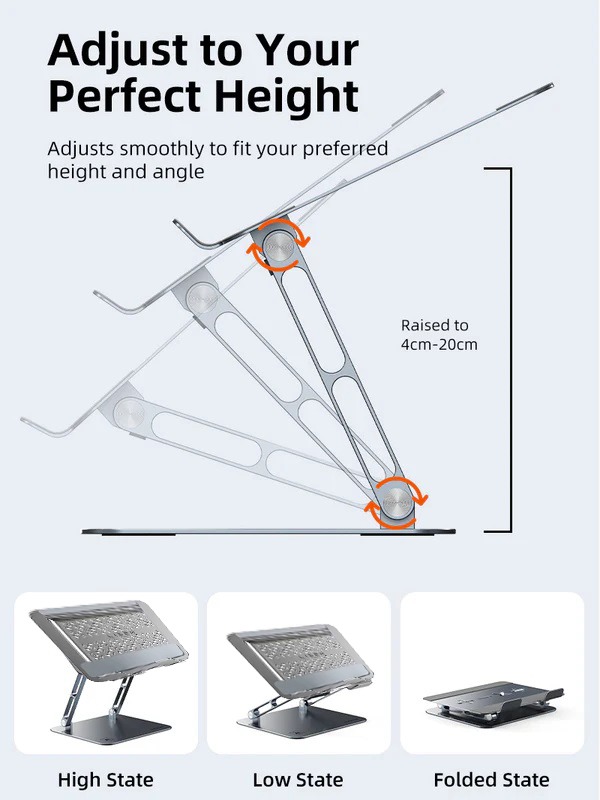 Adjust to Your Perfect Height

Adjusts smoothly to fit your preferred height and angle

Raised to 4cm-20cm

High State

Low State

Folded State